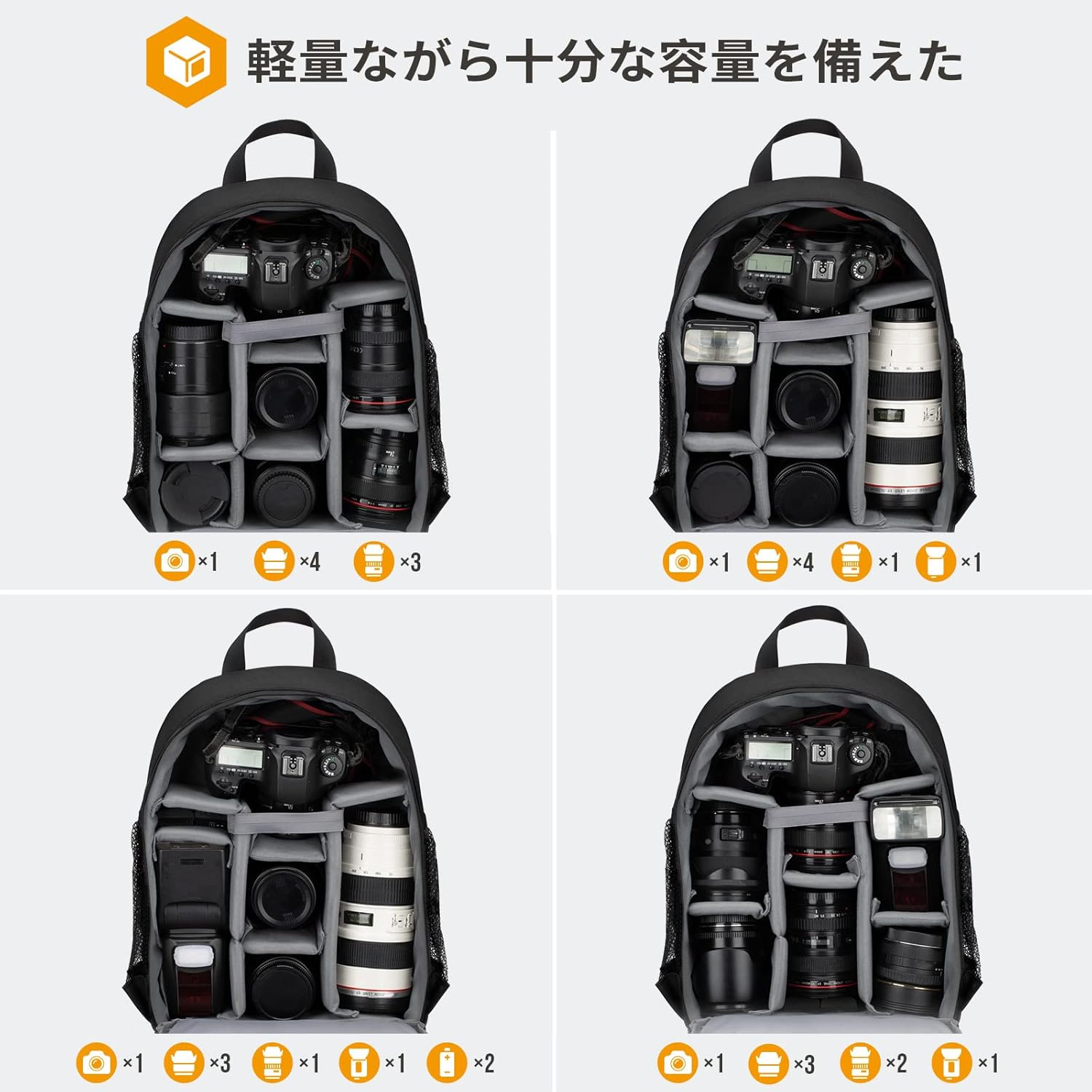 軽量ながら十分な容量を備えた

×1 ×4 ×3

×1 ×4 ×1 ×1

×1 ×3 ×1 ×1 ×2

×1 ×3 ×2 ×1