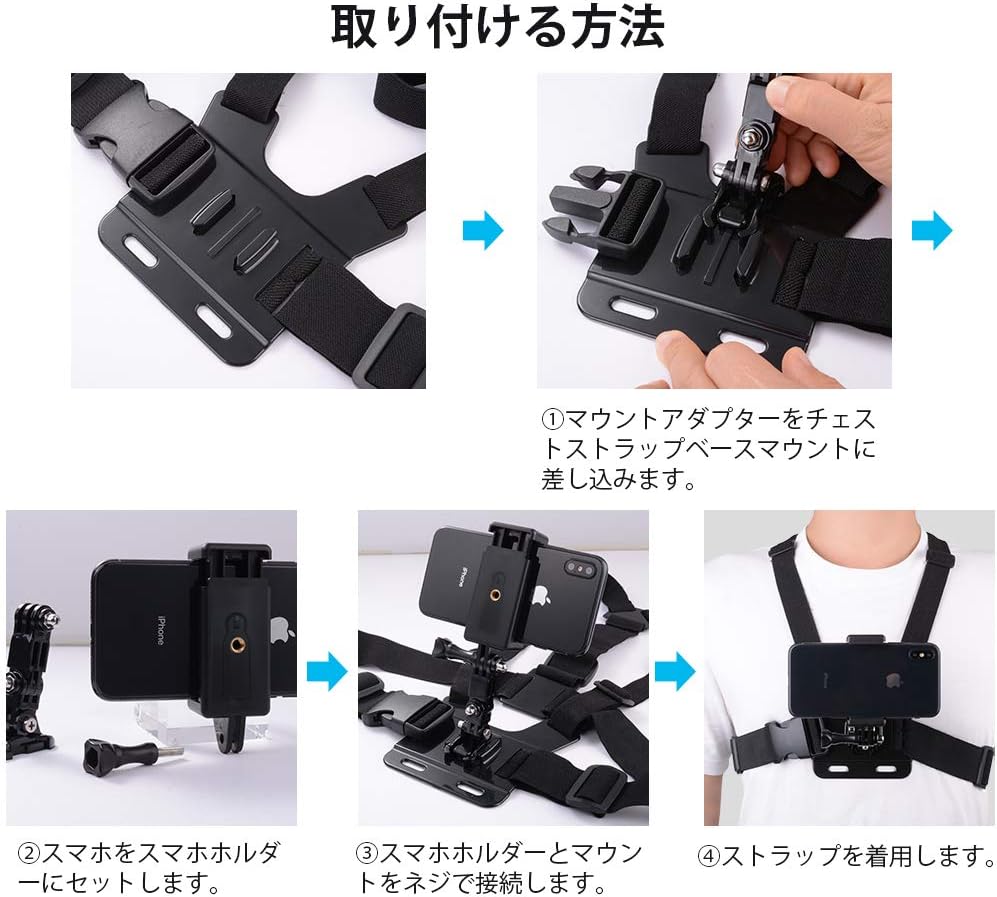 取り付ける方法

①マウントアダプターをチェストストラップベースマウントに差し込みます。

iPhone

iPhone

②スマホをスマホホルダーにセットします。

③スマホホルダーとマウントをネジで接続します。

④ストラップを着用します。