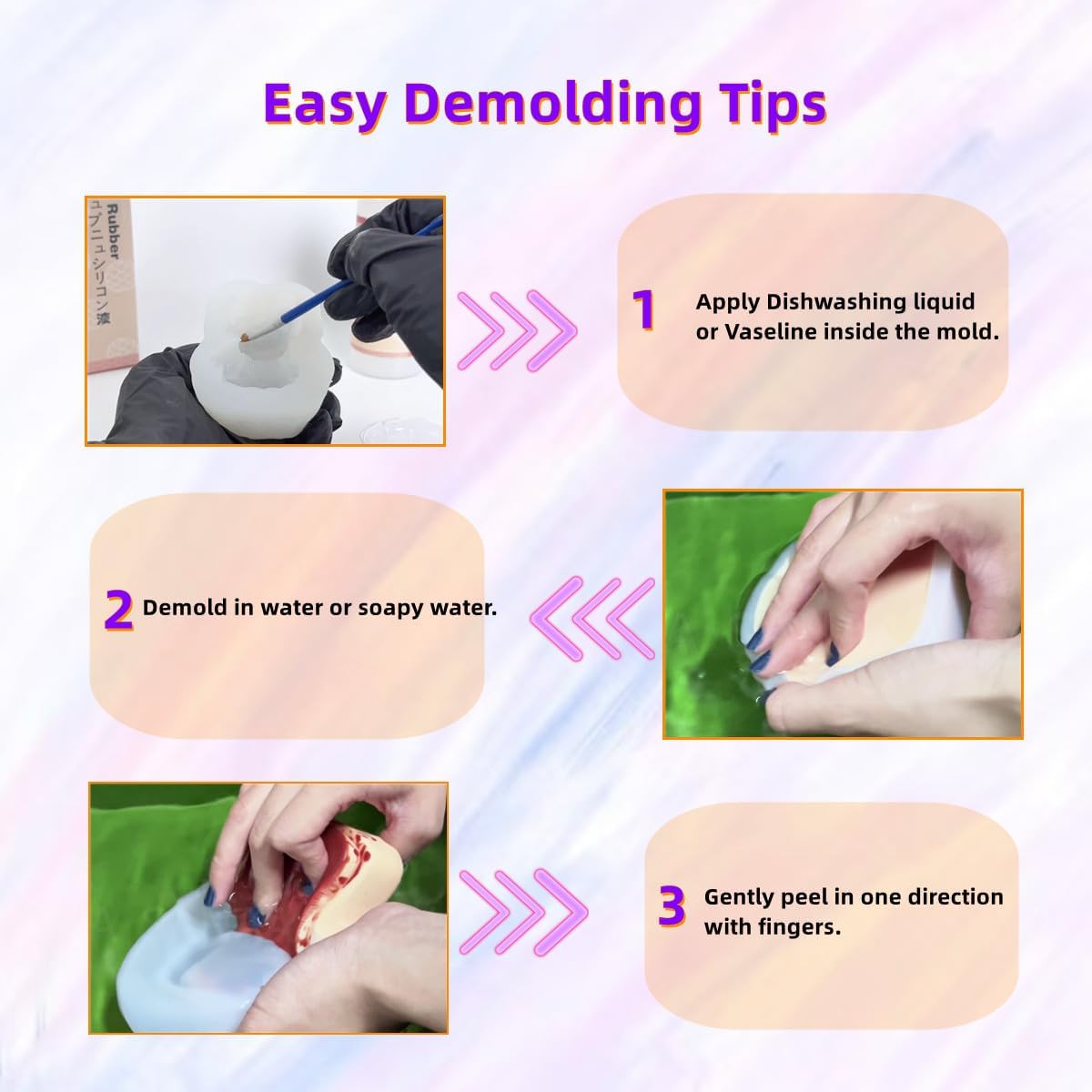 Easy Demolding Tips

Rubber
ユプニュシリコン液

1 Apply Dishwashing liquid or Vaseline inside the mold.

2 Demold in water or soapy water.

3 Gently peel in one direction with fingers.