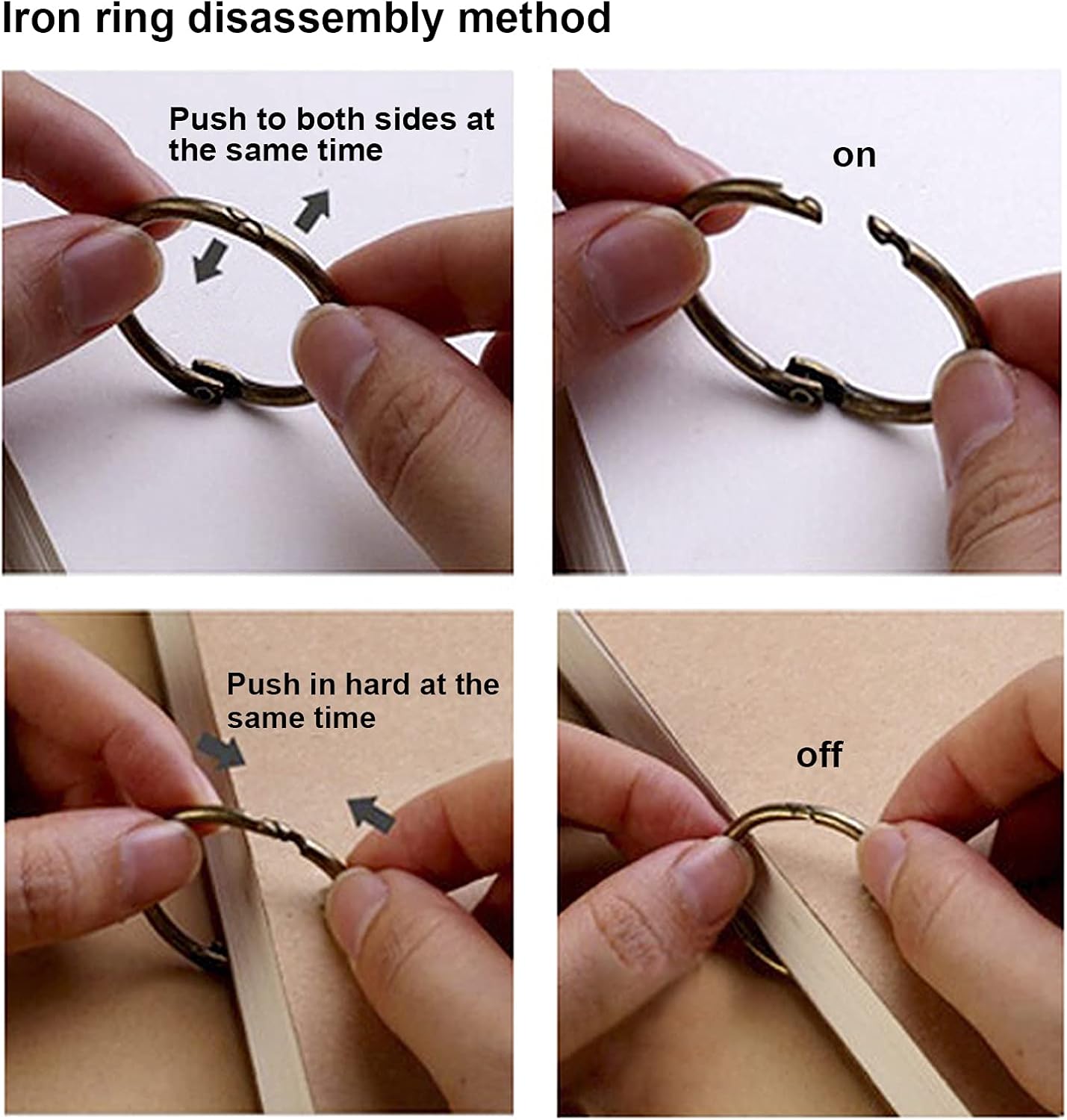 Iron ring disassembly method

Push to both sides at the same time

on

Push in hard at the same time

off