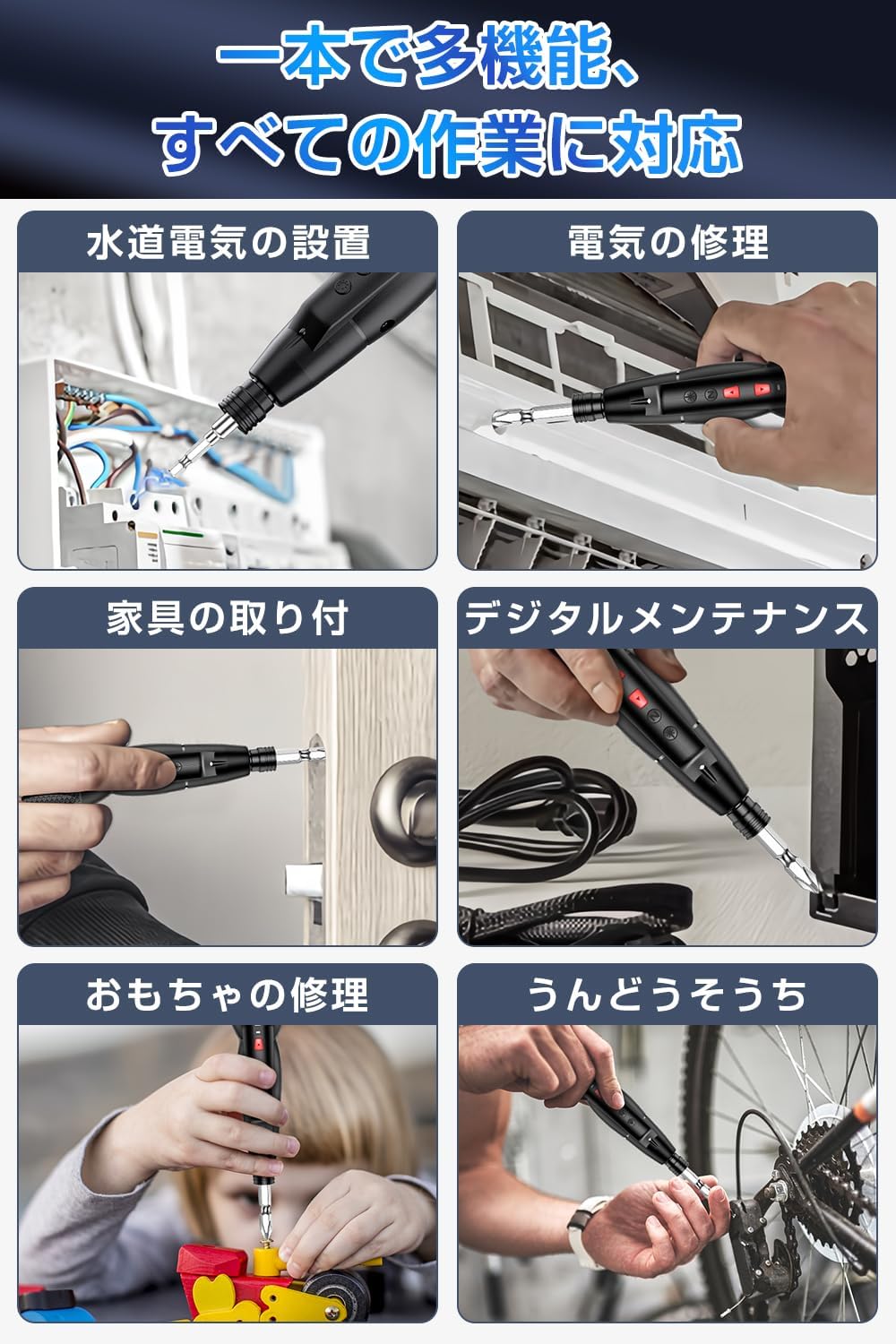 一本で多機能、
すべての作業に対応

水道電気の設置

電気の修理

家具の取り付

デジタルメンテナンス

おもちゃの修理

うんどうそうち