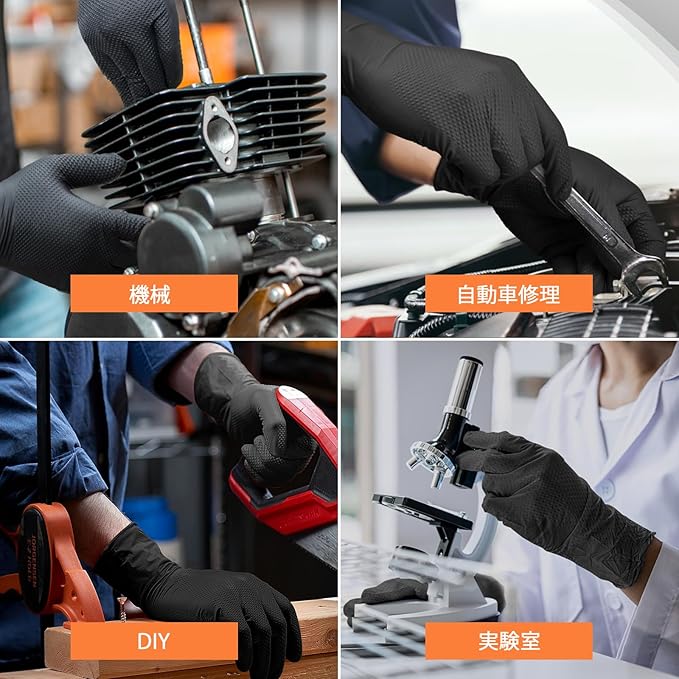 機械

自動車修理

DIY

実験室