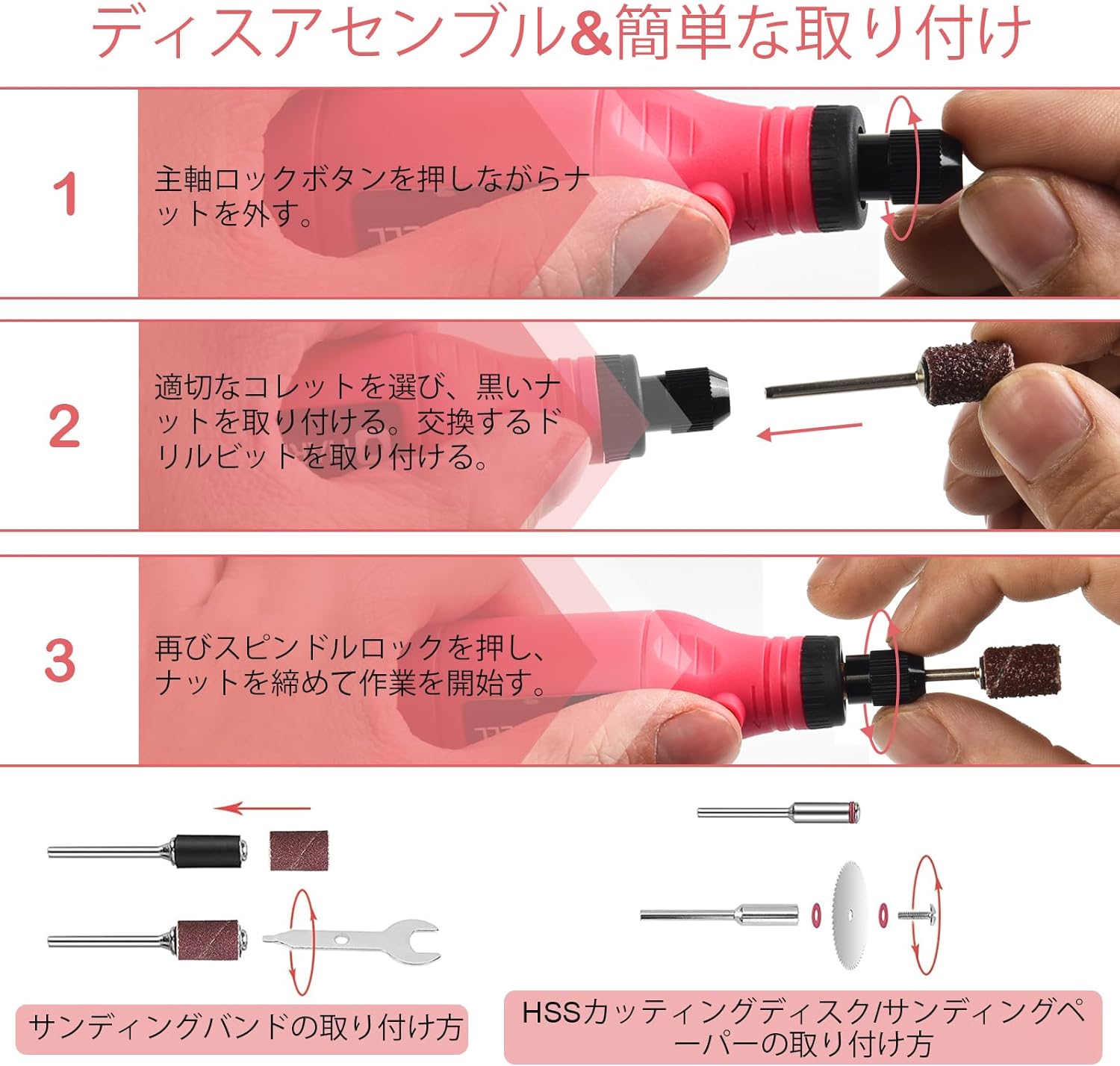 ディスアセンブル&簡単な取り付け

1

主軸ロックボタンを押しながらナットを外す。

2

適切なコレットを選び、黒いナットを取り付ける。交換するドリルビットを取り付ける。

3

再びスピンドルロックを押し、ナットを締めて作業を開始す。

サンディングバンドの取り付け方

HSSカッティングディスク/サンディングペーパーの取り付け方