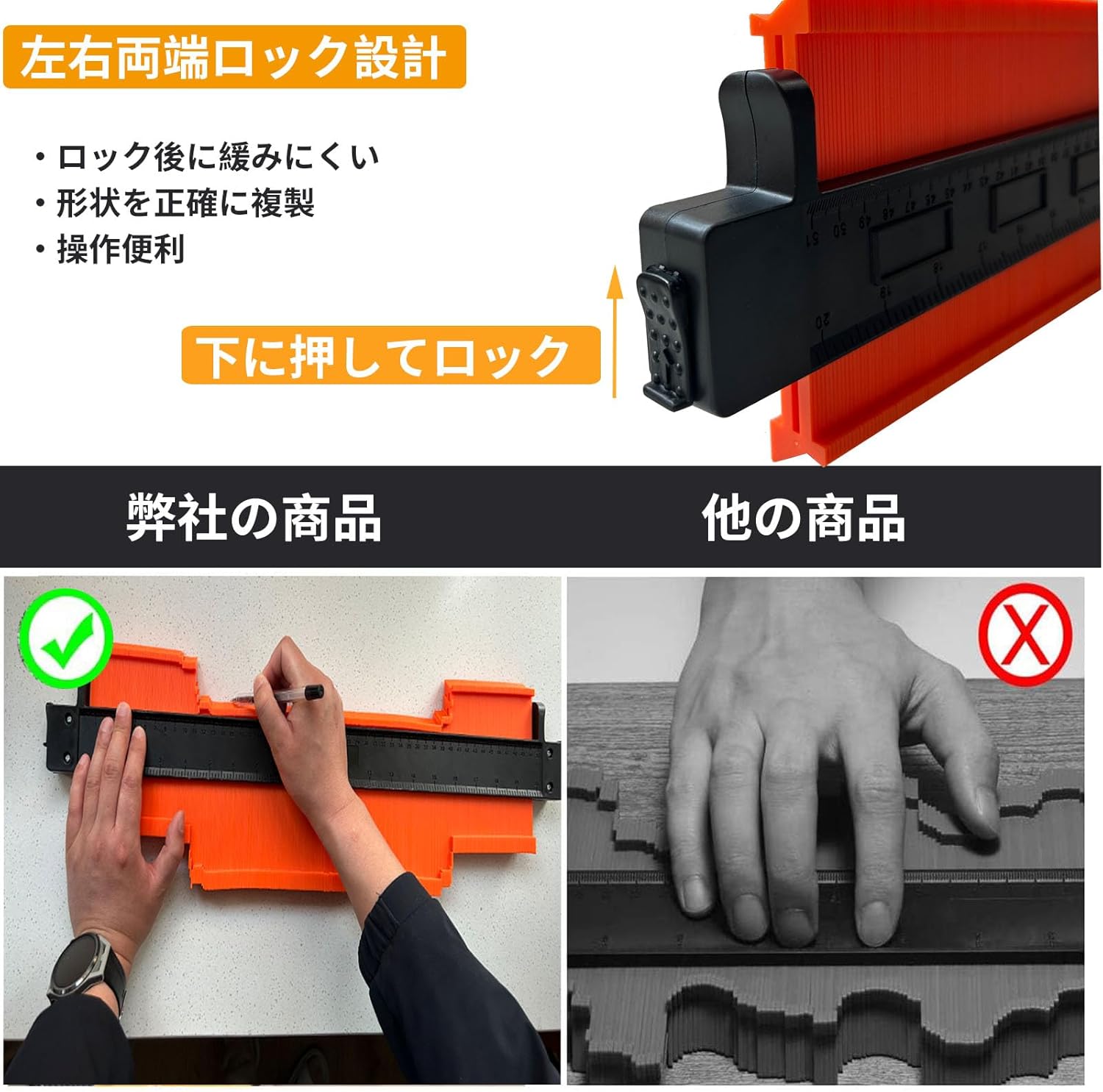 左右両端ロック設計

・ロック後に緩みにくい
・形状を正確に複製
・操作便利

下に押してロック

弊社の商品

他の商品