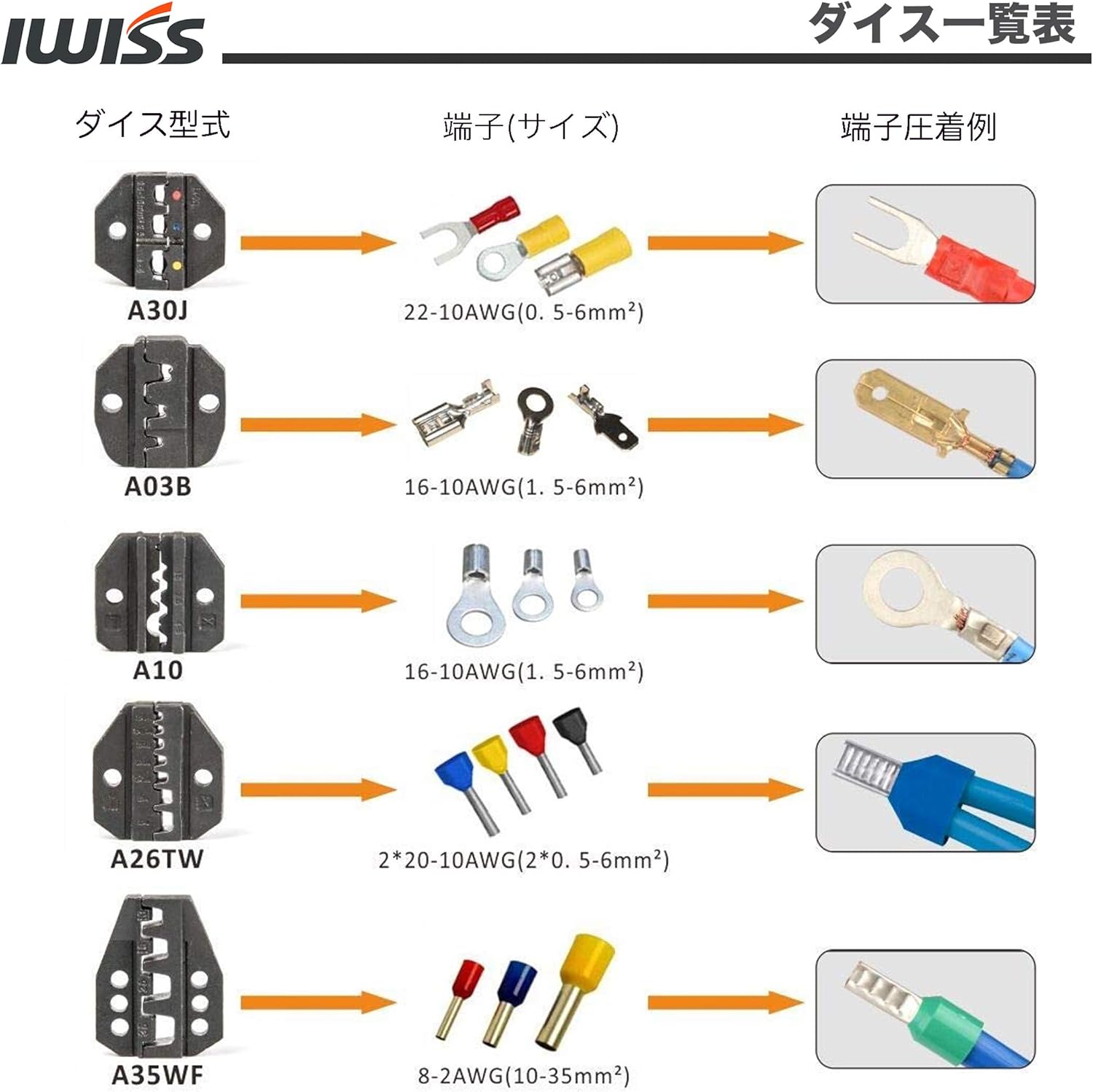 IWISS

ダイス一覧表

ダイス型式

端子(サイズ)

端子圧着例

A30J

22-10AWG(0. 5-6mm²)

A03B

16-10AWG(1. 5-6mm²)

A10

16-10AWG(1. 5-6mm²)

A26TW

2*20-10AWG(2*0. 5-6mm²)

A35WF

8-2AWG(10-35mm²)