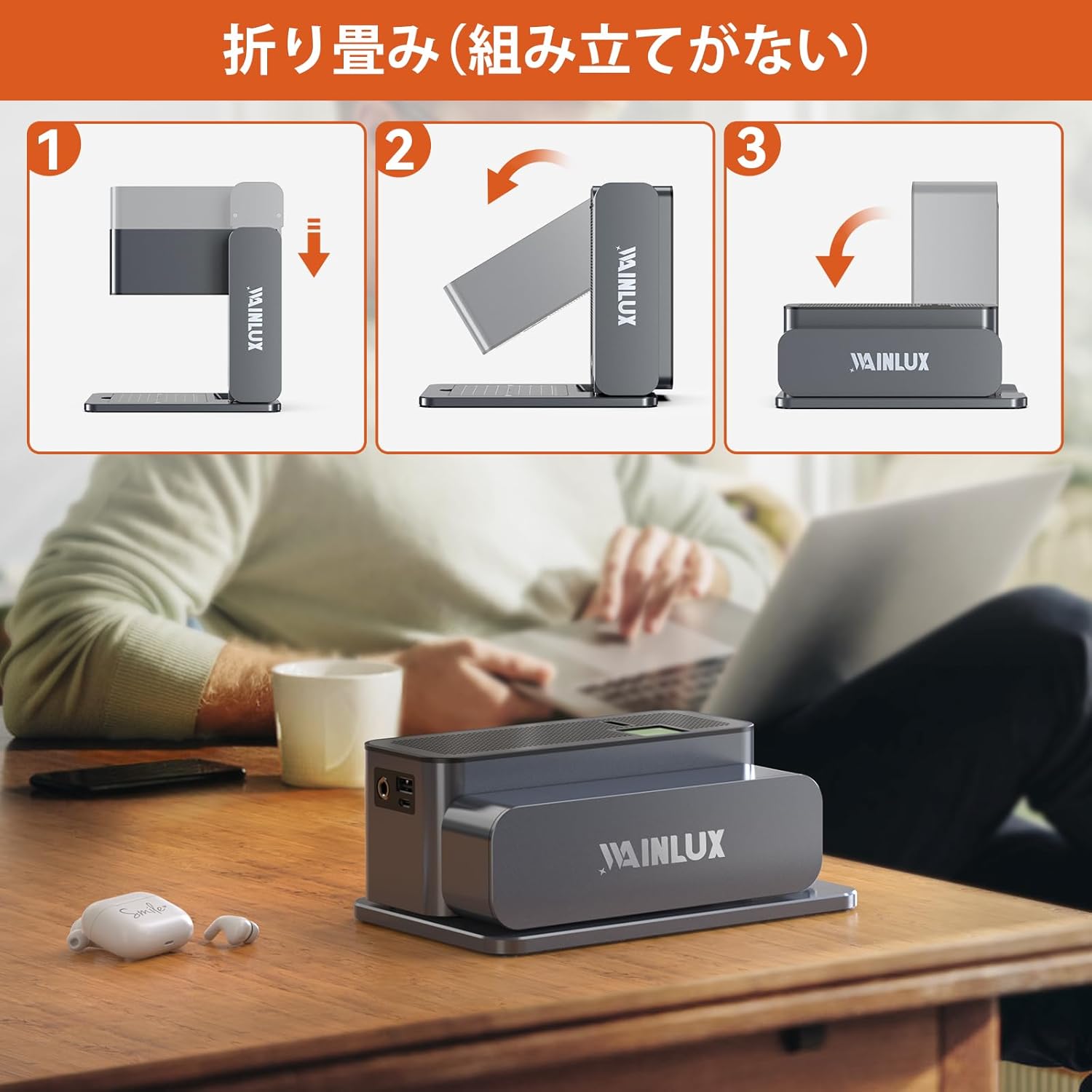 折り畳み(組み立てがない)

1

WAINLUX

2

WAINLUX

3

WAINLUX

WAINLUX

Smile