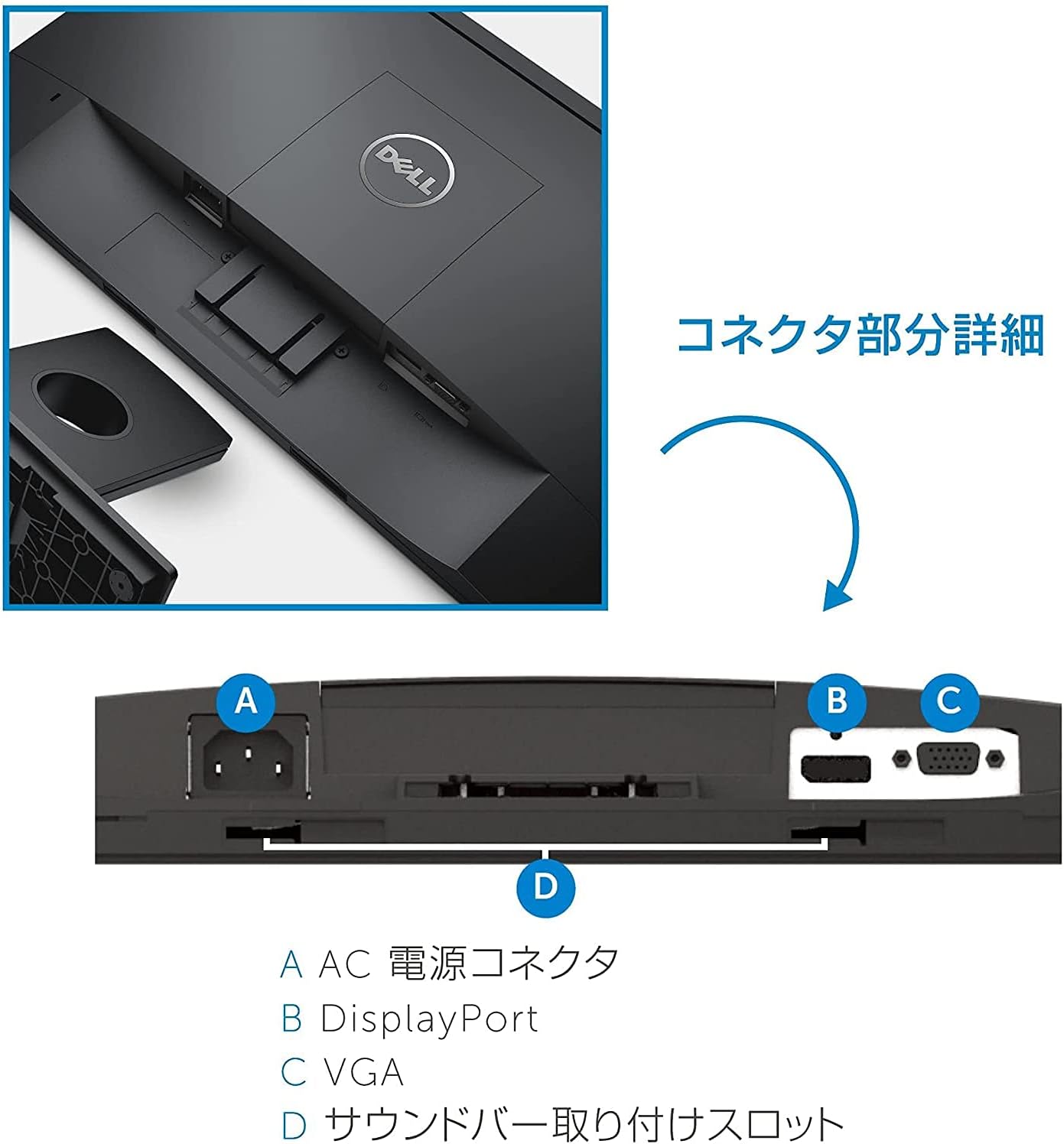 DELL

コネクタ部分詳細

A

B

C

D

A AC 電源コネクタ
B DisplayPort
C VGA
D サウンドバー取り付けスロット