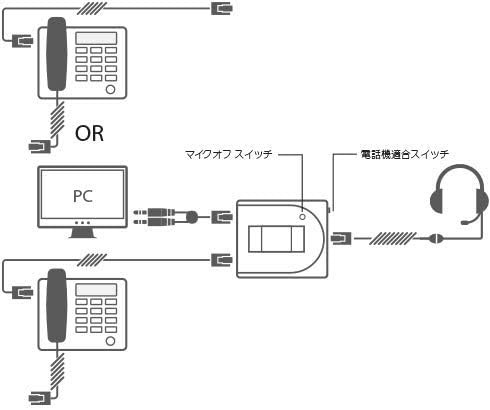 OR

マイクオフ スイッチ

電話機適合スイッチ

PC