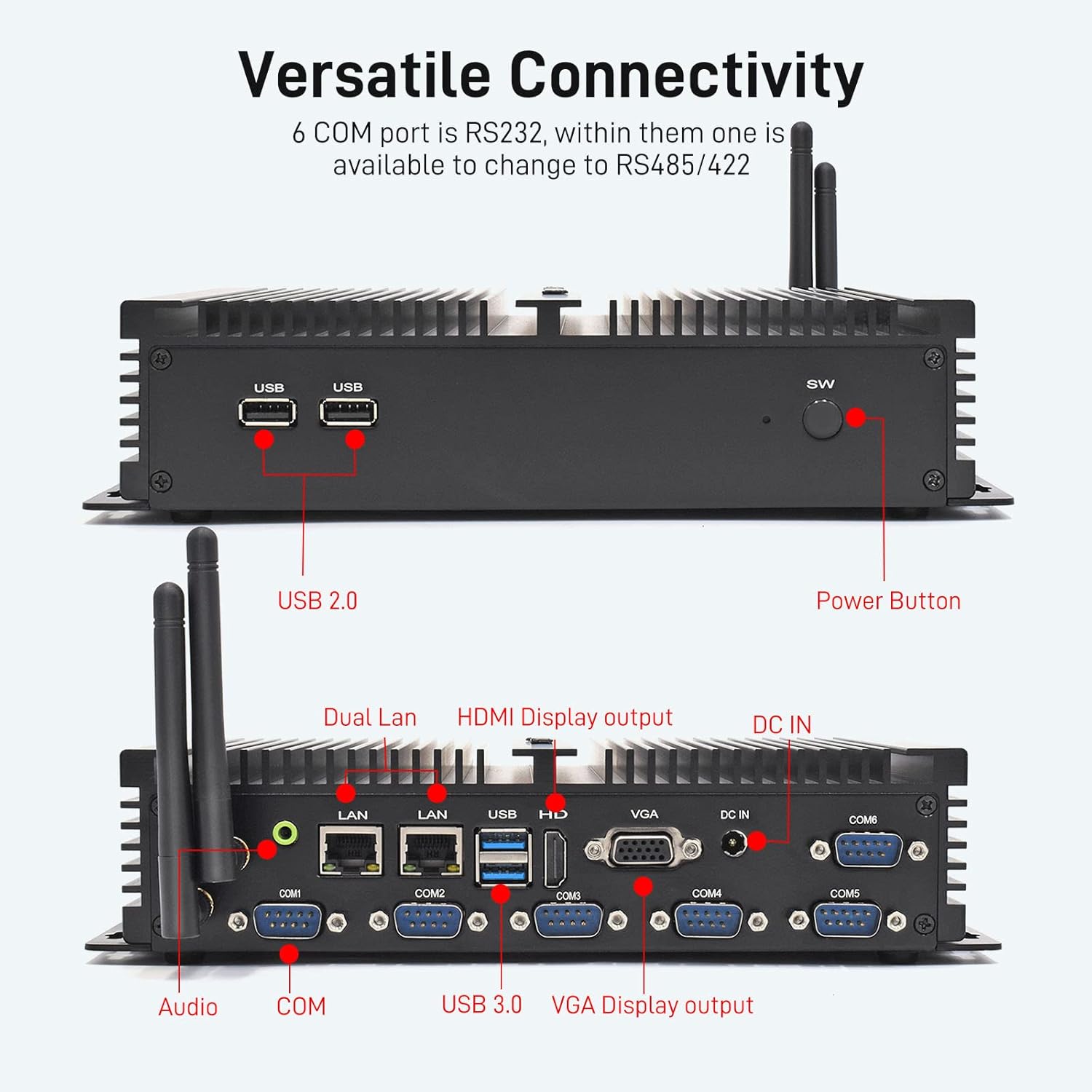 Versatile Connectivity

6 COM port is RS232, within them one is available to change to RS485/422

USB USB

SW

USB 2.0

Power Button

Dual Lan

HDMI Display output

DC IN

LAN LAN USB HD VGA DC IN COM6

COM1 COM2 COM3 COM4 COM5

Audio

COM

USB 3.0

VGA Display output