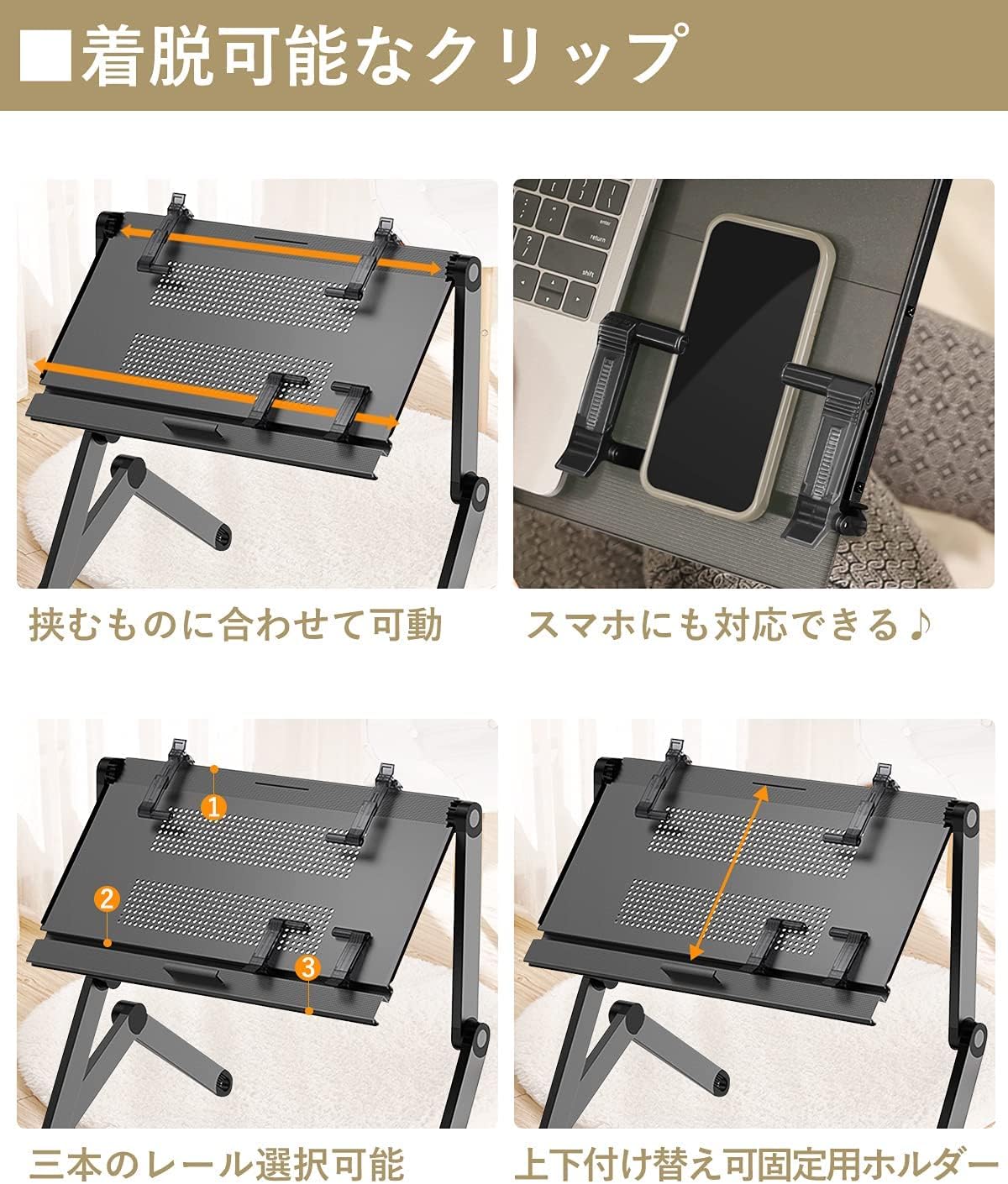 ■着脱可能なクリップ

enter
return
shift

挟むものに合わせて可動

スマホにも対応できる♪

1
2
3

三本のレール選択可能

上下付け替え可固定用ホルダー