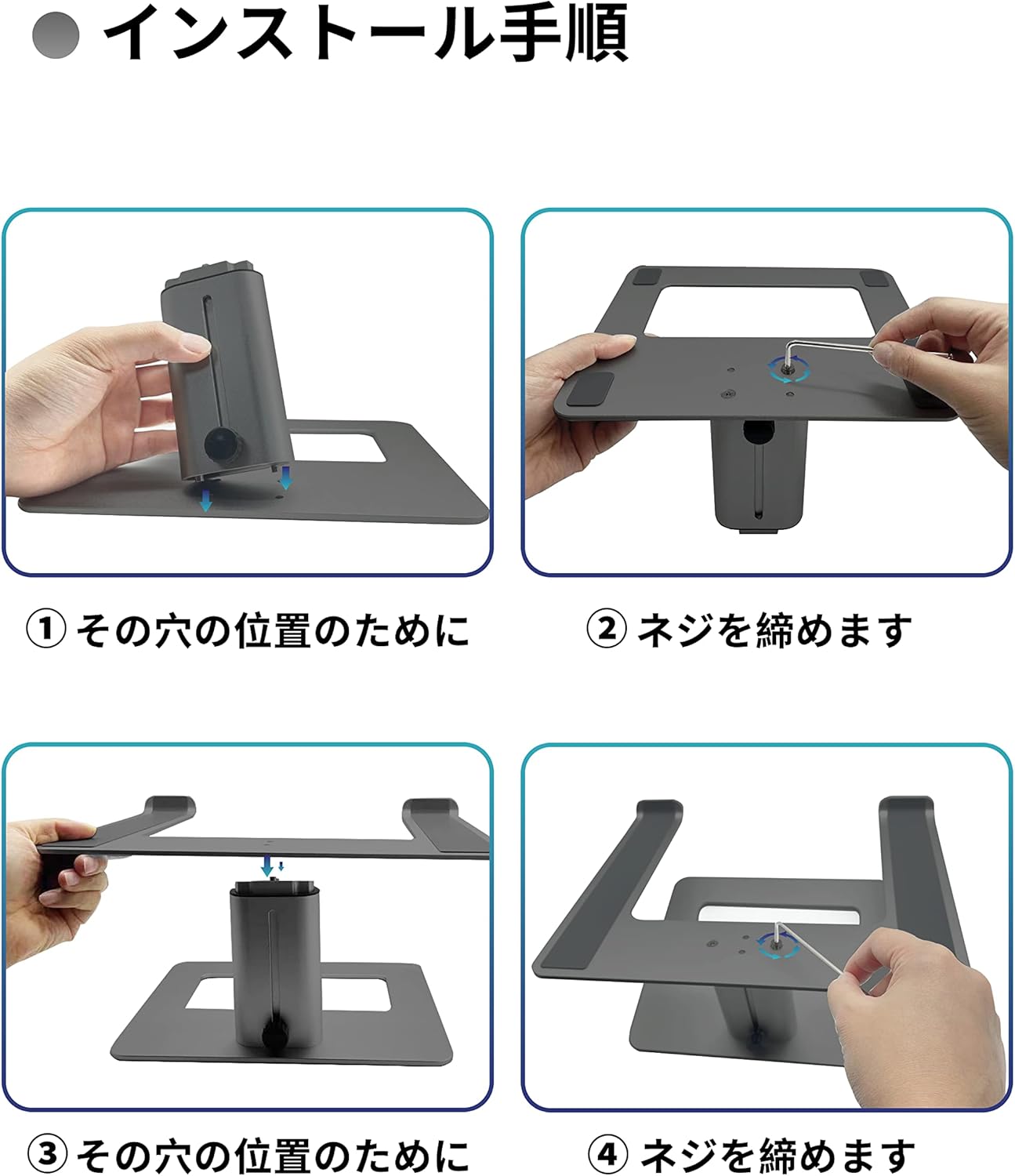 ● インストール手順

① その穴の位置のために

② ネジを締めます

③ その穴の位置のために

④ ネジを締めます