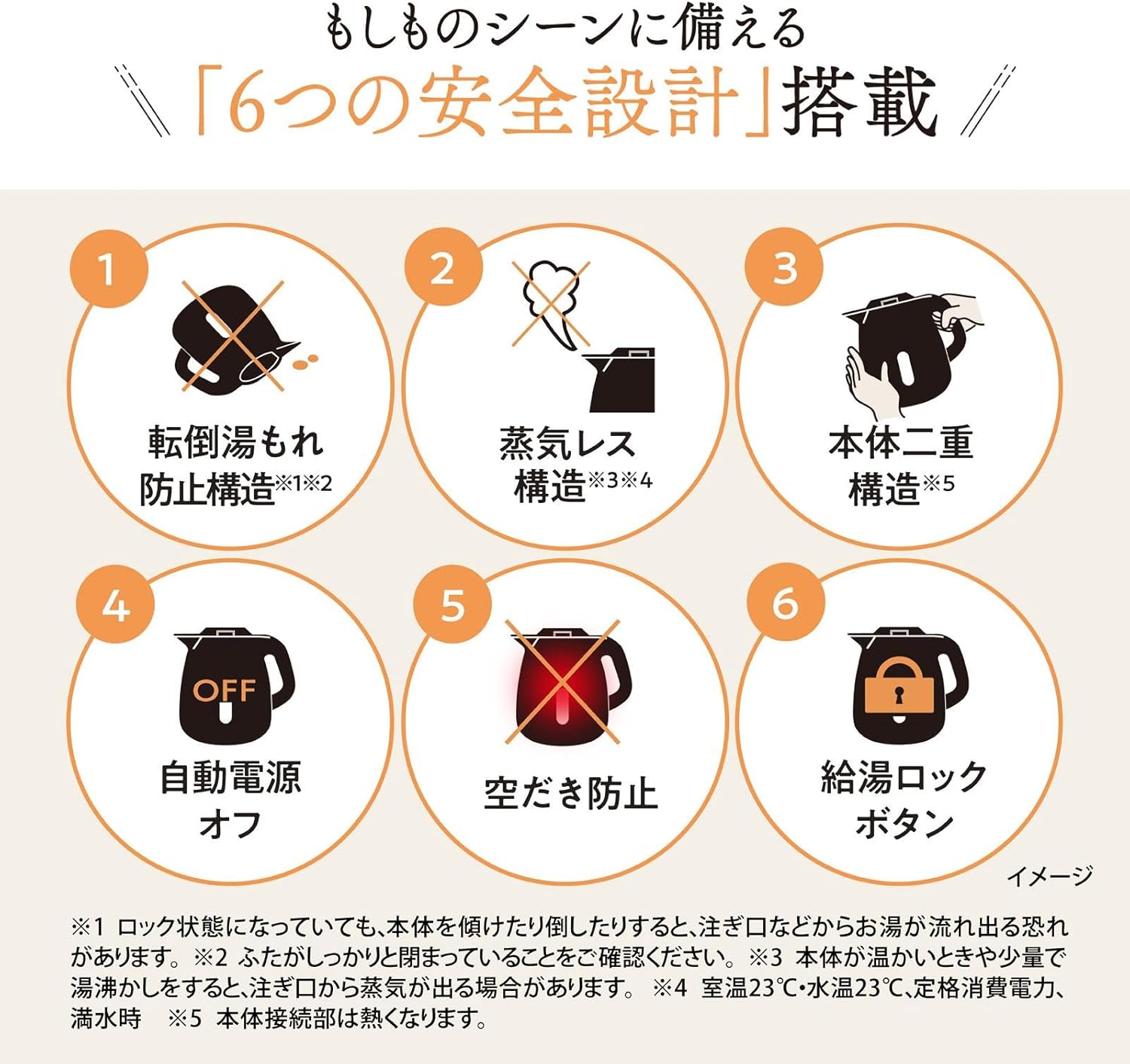 もしものシーンに備える
「6つの安全設計」搭載

1
転倒湯もれ防止構造※1※2

2
蒸気レス構造※3※4

3
本体二重構造※5

4
OFF
自動電源オフ

5
空だき防止

6
給湯ロックボタン

イメージ

※1 ロック状態になっていても、本体を傾けたり倒したりすると、注ぎ口などからお湯が流れ出る恐れがあります。※2 ふたがしっかりと閉まっていることをご確認ください。※3 本体が温かいときや少量で湯沸かしをすると、注ぎ口から蒸気が出る場合があります。 ※4 室温23℃・水温23℃、定格消費電力、満水時 ※5 本体接続部は熱くなります。