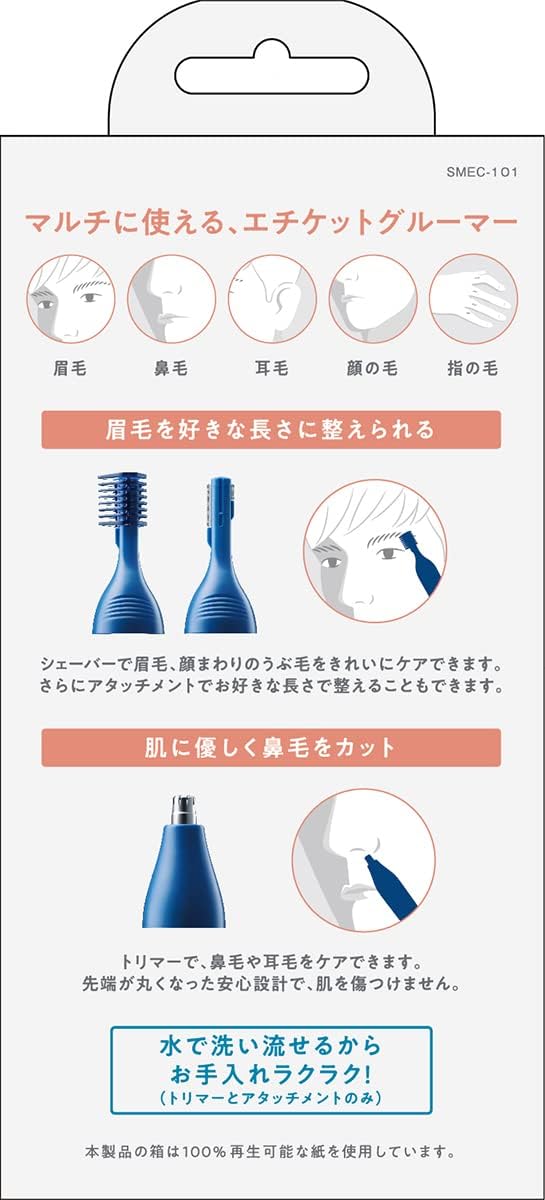 SMEC-101

マルチに使える、エチケットグルーマー

眉毛　鼻毛　耳毛　顔の毛　指の毛

眉毛を好きな長さに整えられる

シェーバーで眉毛、顔まわりのうぶ毛をきれいにケアできます。さらにアタッチメントでお好きな長さで整えることもできます。

肌に優しく鼻毛をカット

トリマーで、鼻毛や耳毛をケアできます。先端が丸くなった安心設計で、肌を傷つけません。

水で洗い流せるから
お手入れラクラク!
(トリマーとアタッチメントのみ)

本製品の箱は100%再生可能な紙を使用しています。