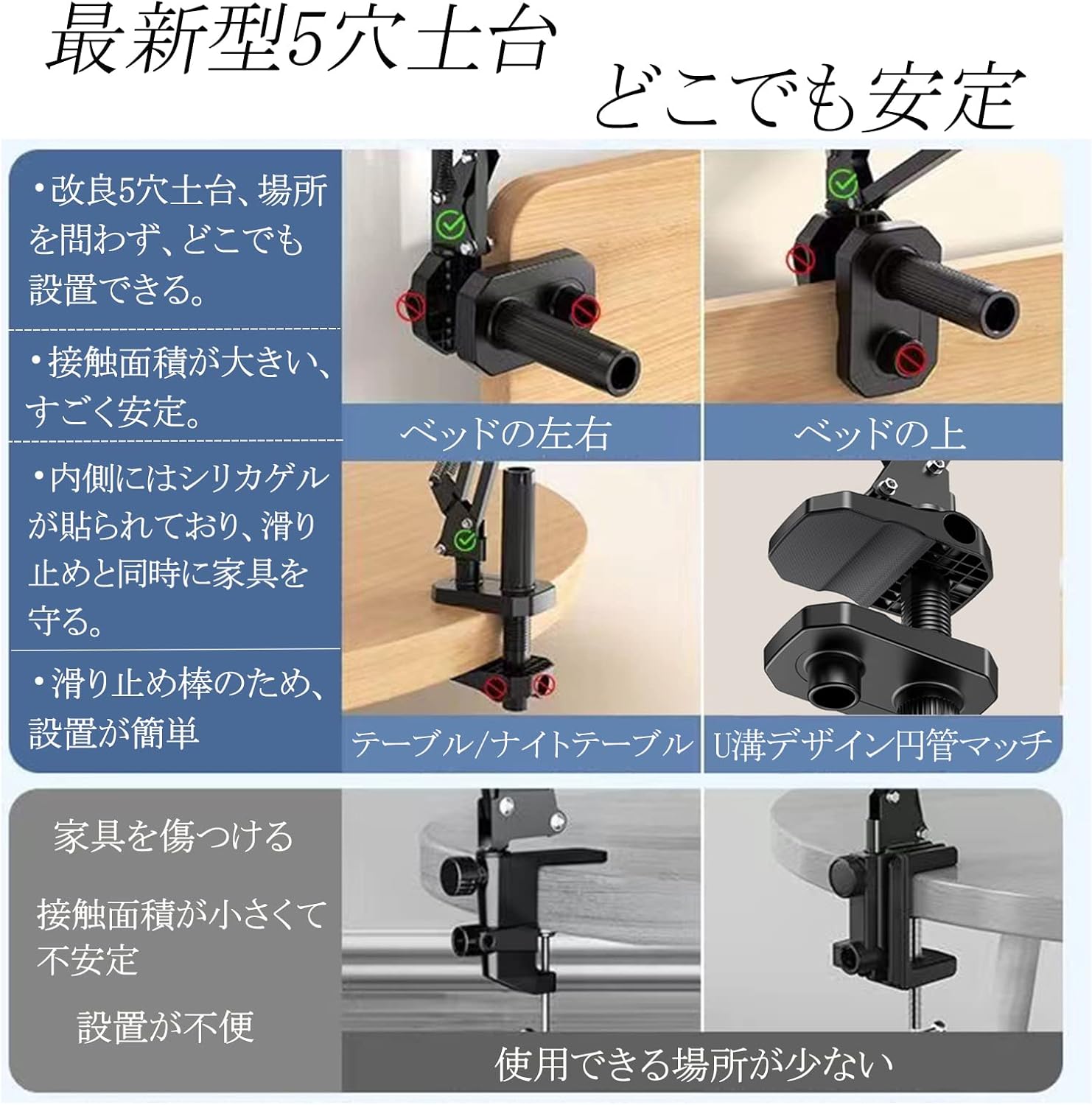 最新型5穴土台

どこでも安定

・改良5穴土台、場所を問わず、どこでも設置できる。

・接触面積が大きい、すごく安定。

・内側にはシリカゲルが貼られており、滑り止めと同時に家具を守る。

・滑り止め棒のため、設置が簡単

ベッドの左右

ベッドの上

テーブル/ナイトテーブル

U溝デザイン円管マッチ

家具を傷つける

接触面積が小さくて不安定

設置が不便

使用できる場所が少ない