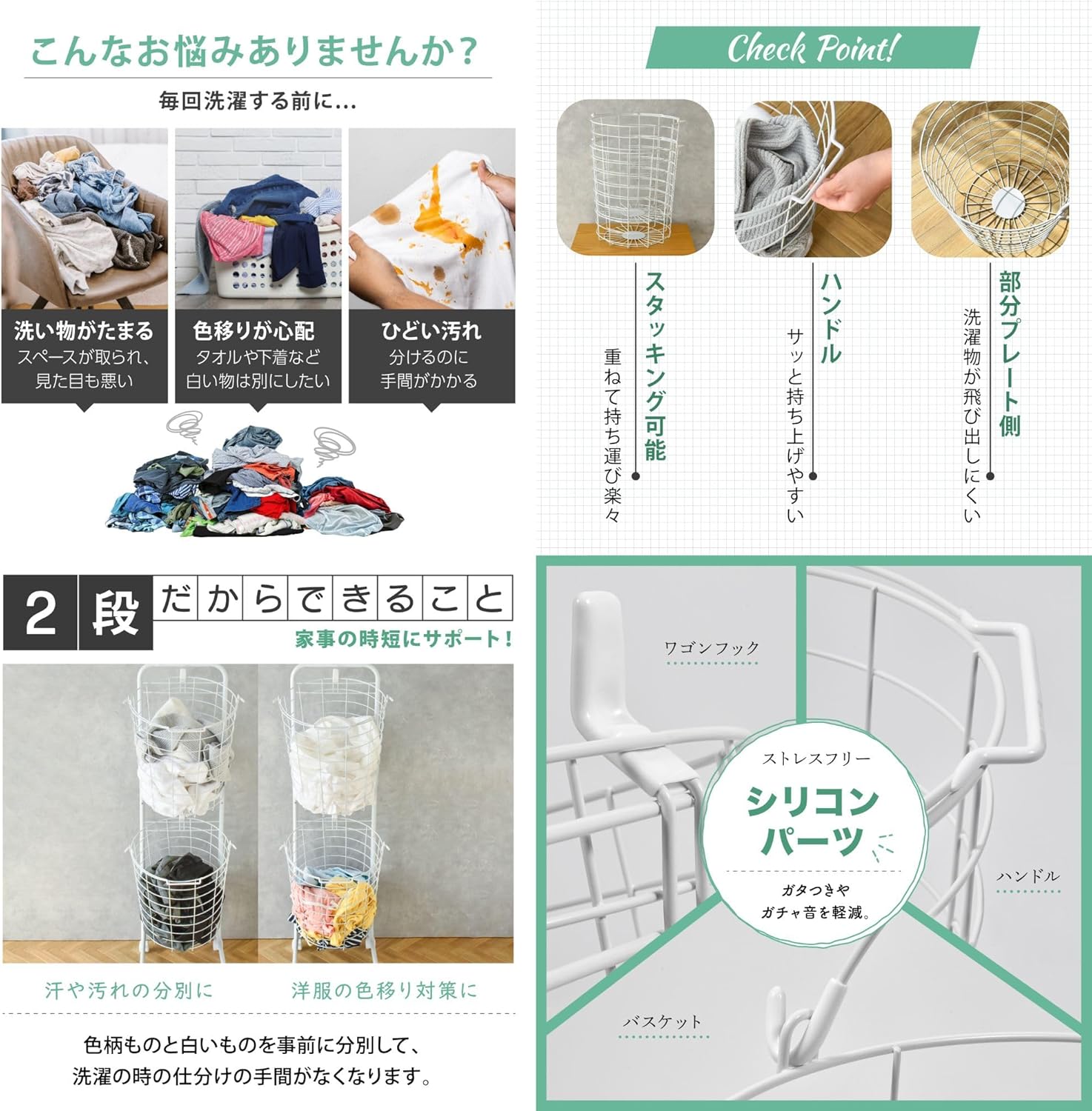 こんなお悩みありませんか？

毎回洗濯する前に…

洗い物がたまる
スペースが取られ、見た目も悪い

色移りが心配
タオルや下着など白い物は別にしたい

ひどい汚れ
分けるのに手間がかかる

Check Point!

スタッキング可能
重ねて持ち運び楽々

ハンドル
サッと持ち上げやすい

部分プレート側
洗濯物が飛び出しにくい

2段だからできること
家事の時短にサポート！

汗や汚れの分別に

洋服の色移り対策に

色柄ものと白いものを事前に分別して、洗濯の時の仕分けの手間がなくなります。

ワゴンフック

ストレスフリー
シリコンパーツ
ガタつきやガチャ音を軽減。

ハンドル

バスケット