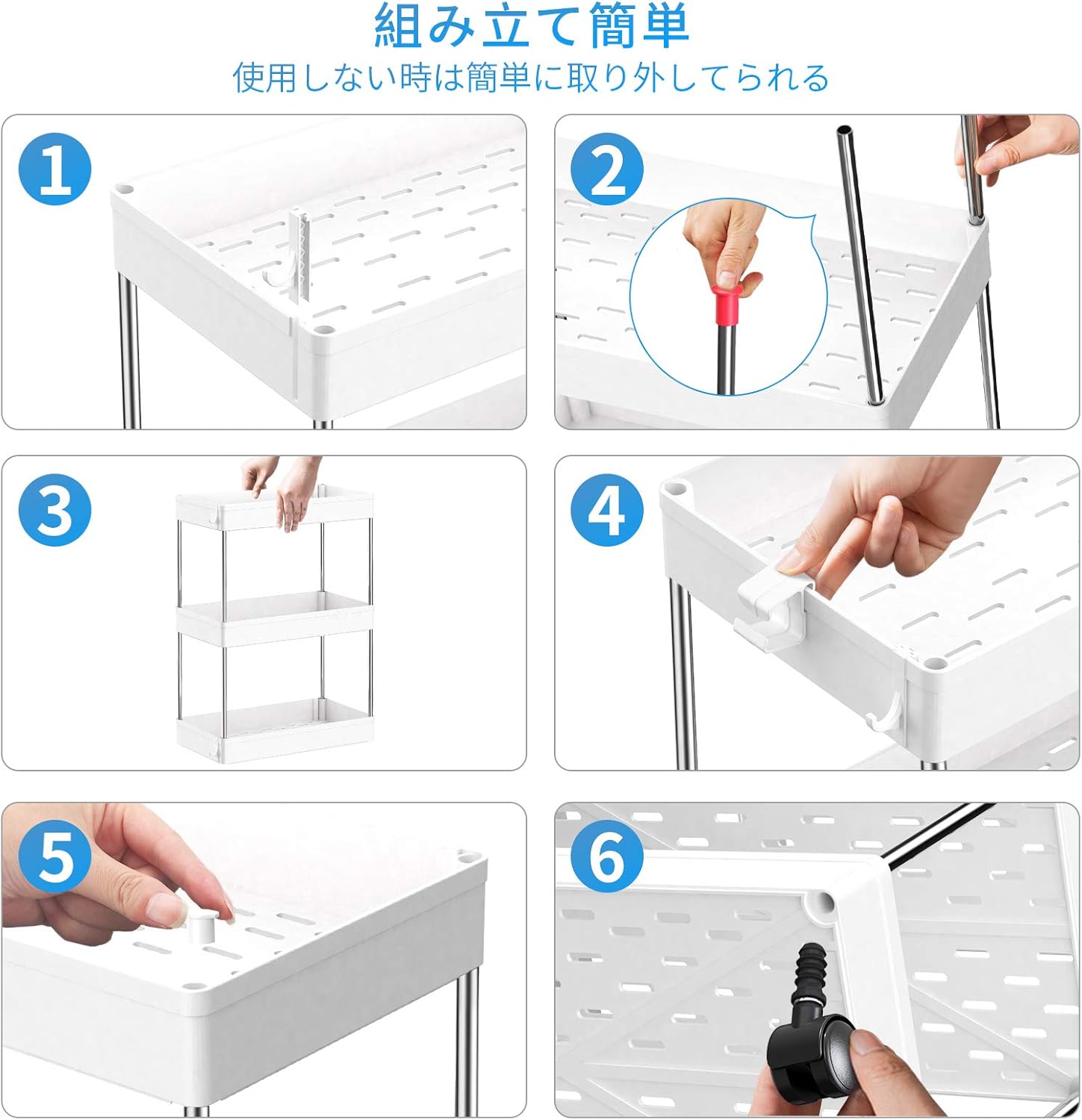 組み立て簡単
使用しない時は簡単に取り外してられる

1

2

3

4

5

6