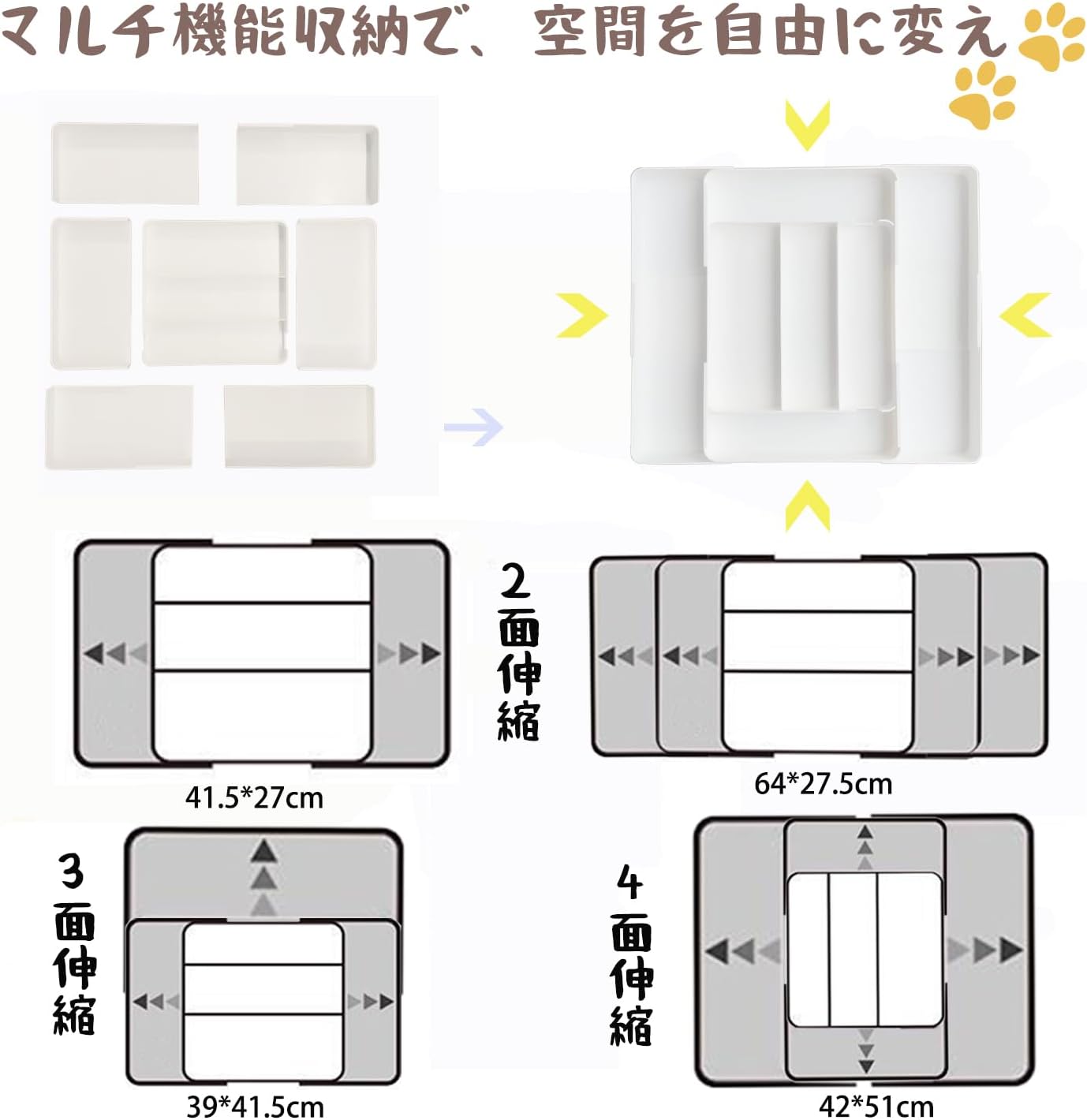 マルチ機能収納で、空間を自由に変え

2面伸縮

41.5*27cm

64*27.5cm

3面伸縮

39*41.5cm

4面伸縮

42*51cm