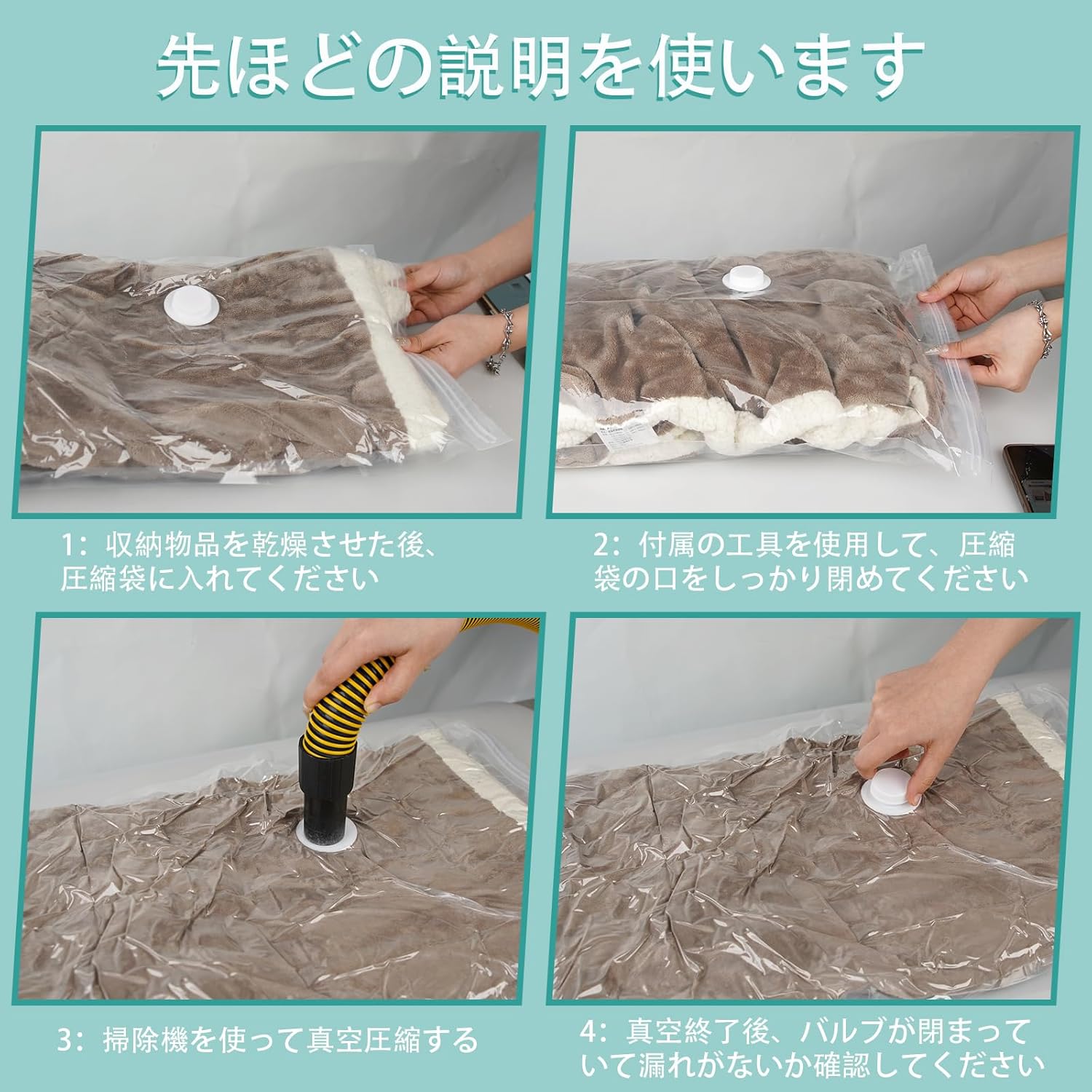 先ほどの説明を使います

1：収納物品を乾燥させた後、圧縮袋に入れてください

2：付属の工具を使用して、圧縮袋の口をしっかり閉めてください

3：掃除機を使って真空圧縮する

4：真空終了後、バルブが閉まっていて漏れがないか確認してください